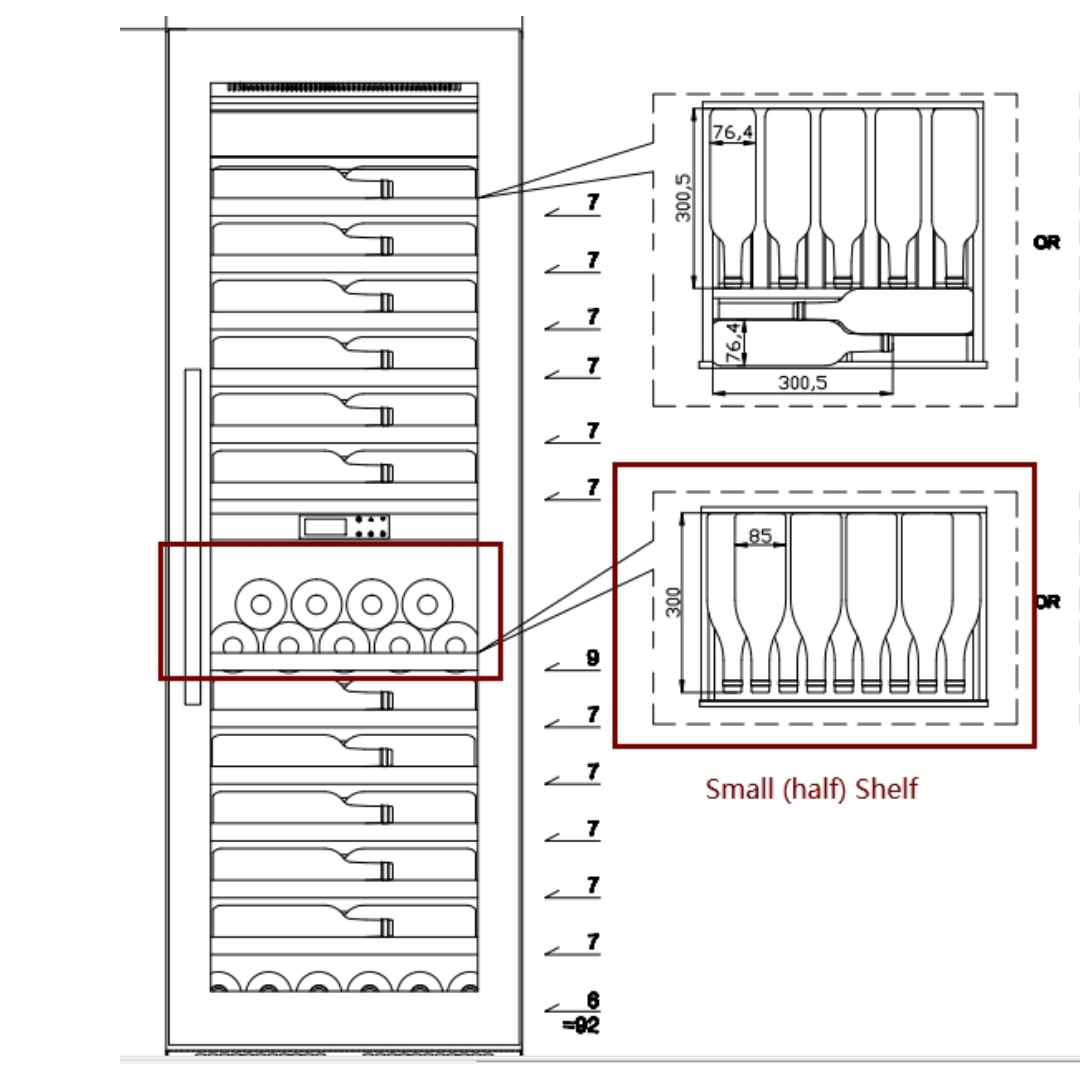 7
7
7
7
7
7
9
7
7
7
7
7
6
=92

76,4
300,5
76,4
300,5
OR

85
300
OR

Small (half) Shelf