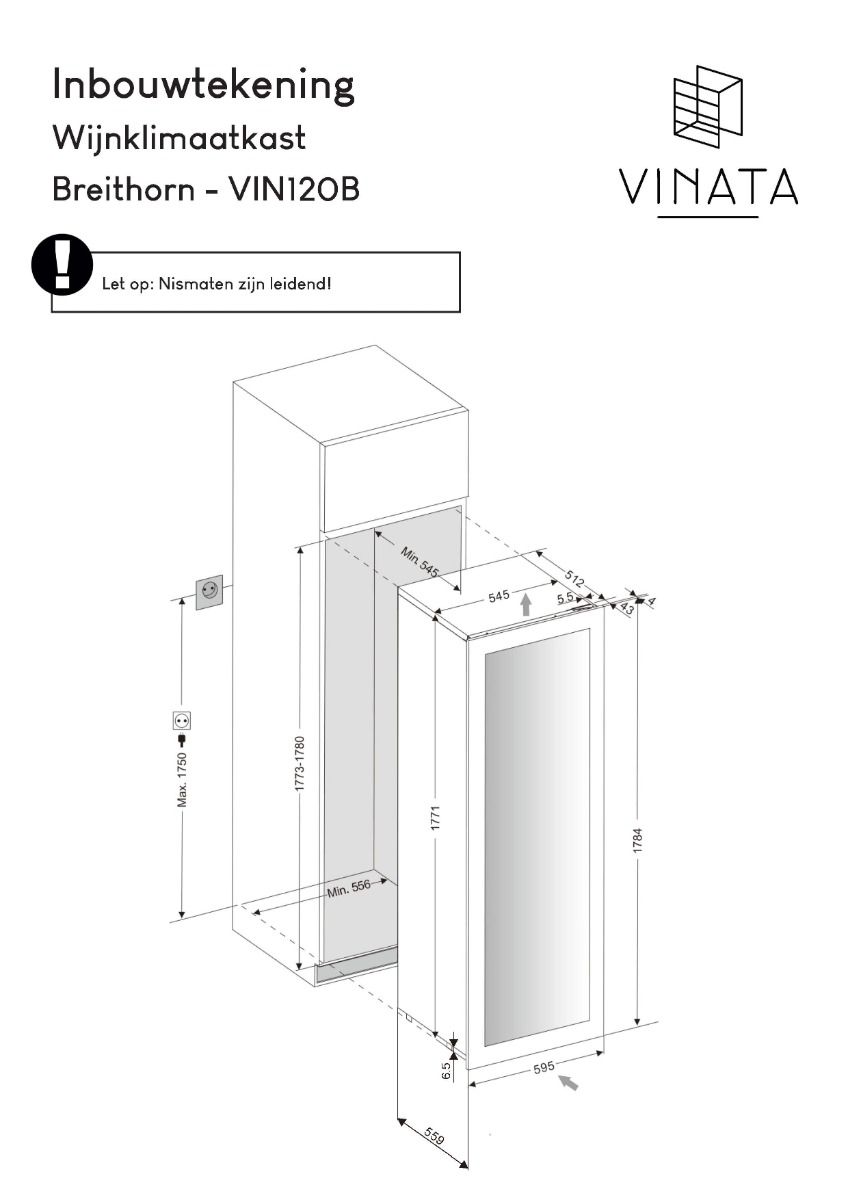 Inbouwtekening
Wijnklimaatkast
Breithorn - VIN120B

VINATA

Let op: Nismaten zijn leidend!

Min. 545
512
545
5.5
43
4
Max. 1750
1773-1780
1771
1784
Min. 556
6.5
595
559