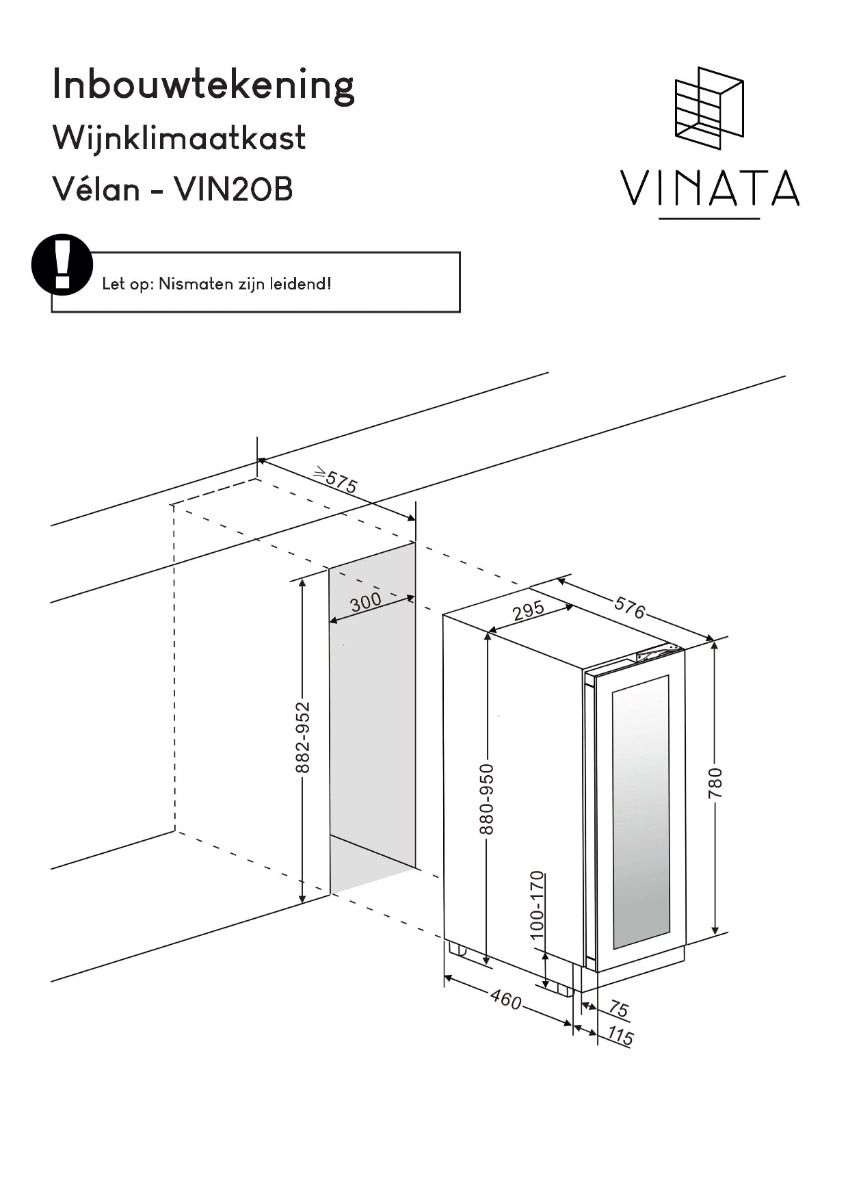 Inbouwtekening
Wijnklimaatkast
Vélan - VIN20B

VINATA

Let op: Nismaten zijn leidend!

≥575
300
882-952
295
576
880-950
780
100-170
460
75
115